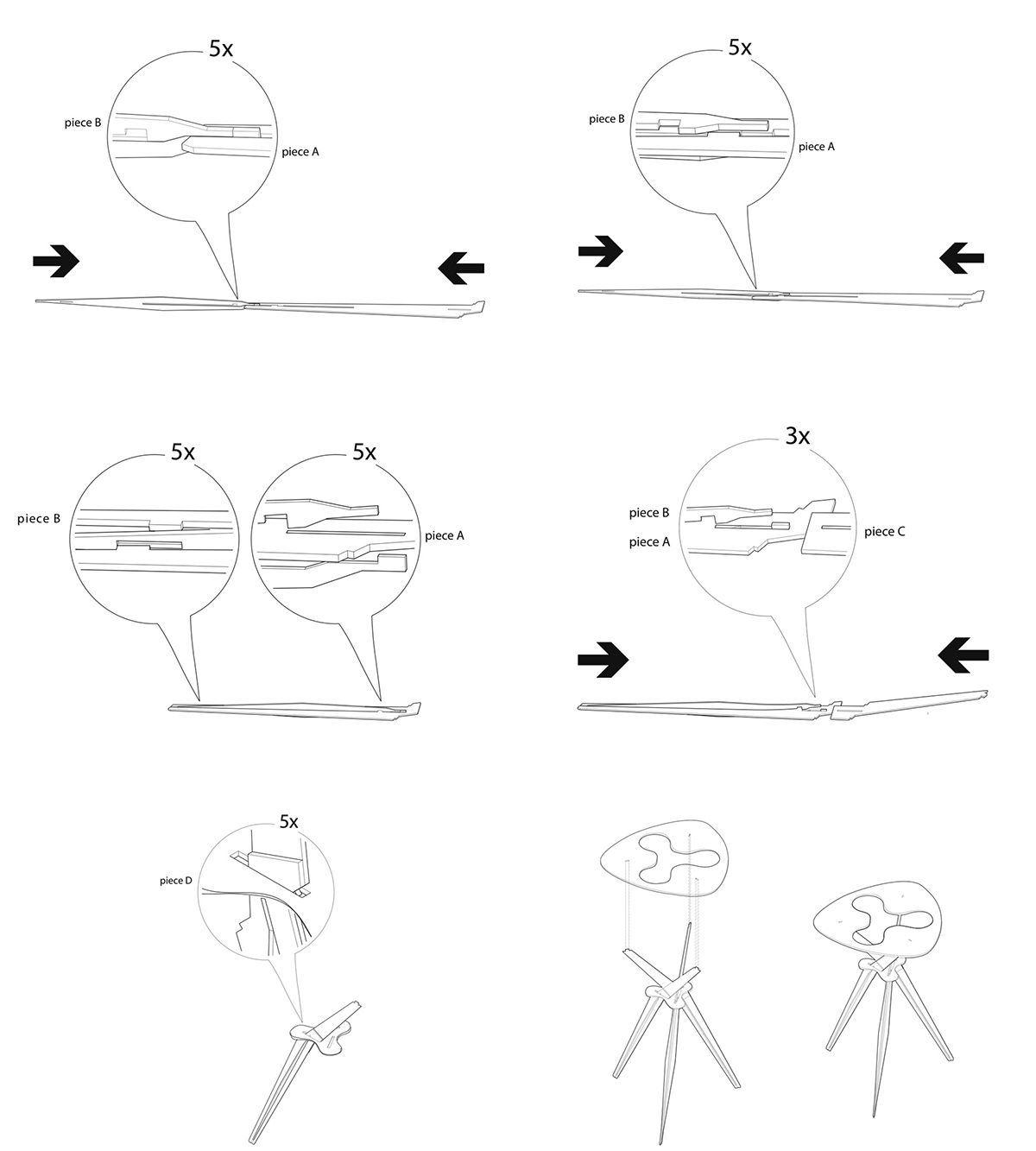 5x

piece B

piece A

5x

piece B

piece A

5x

5x

piece B

piece A

3x

piece B

piece A

piece C

5x

piece D