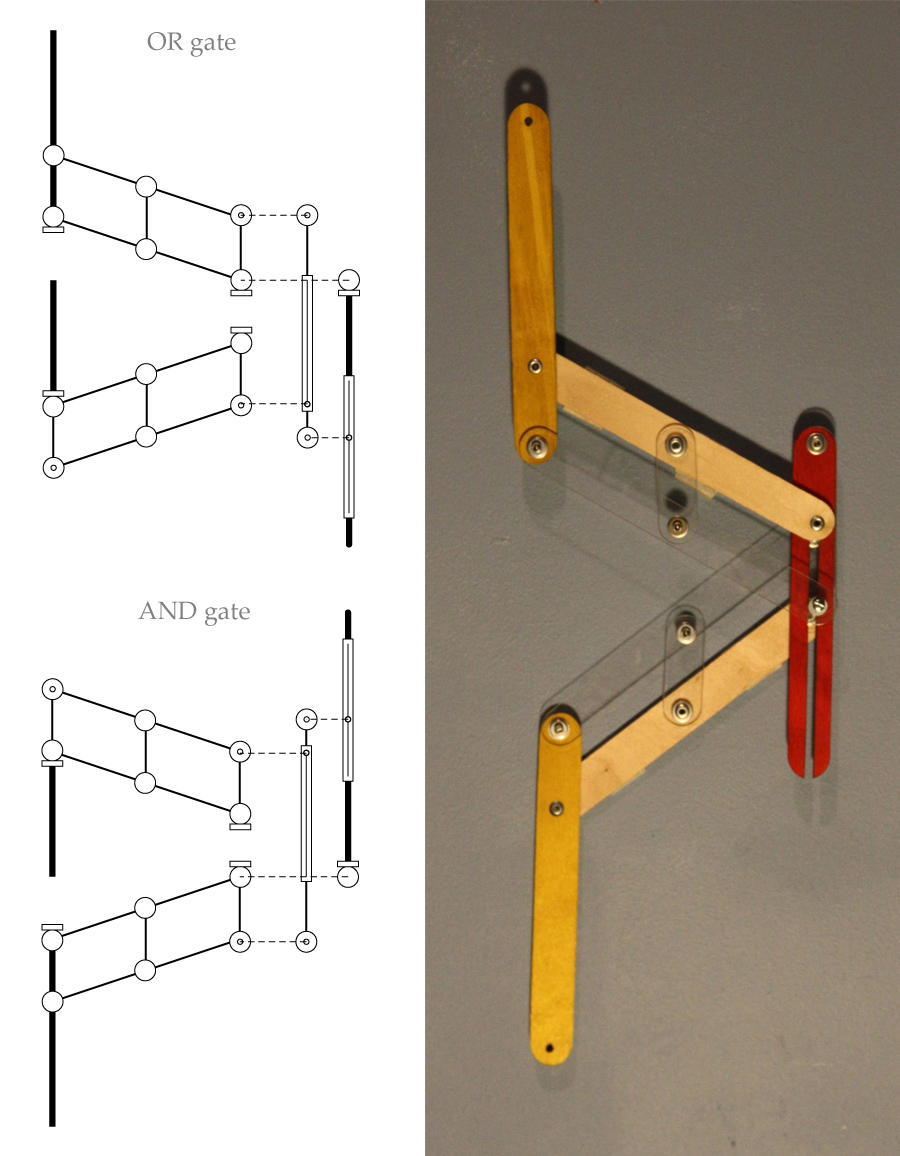 OR gate

AND gate