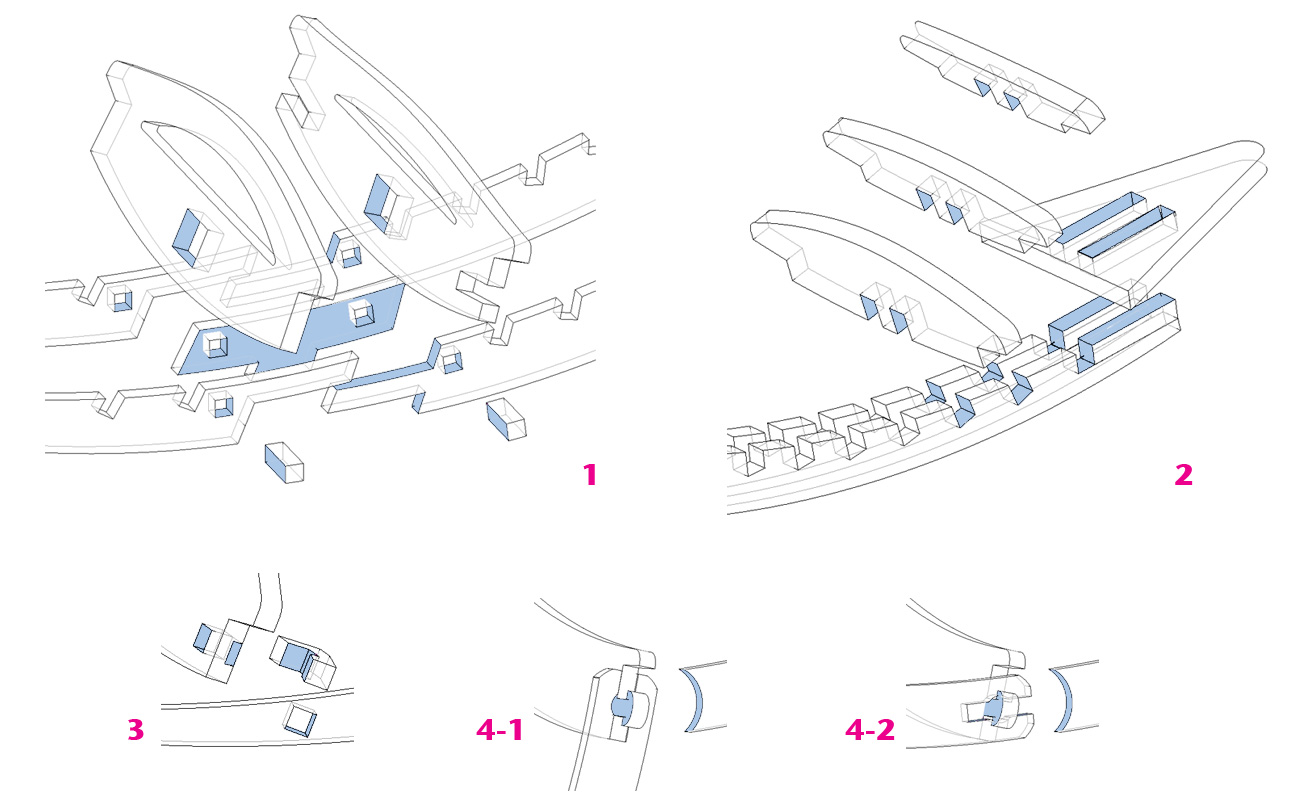 1

2

3

4-1

4-2