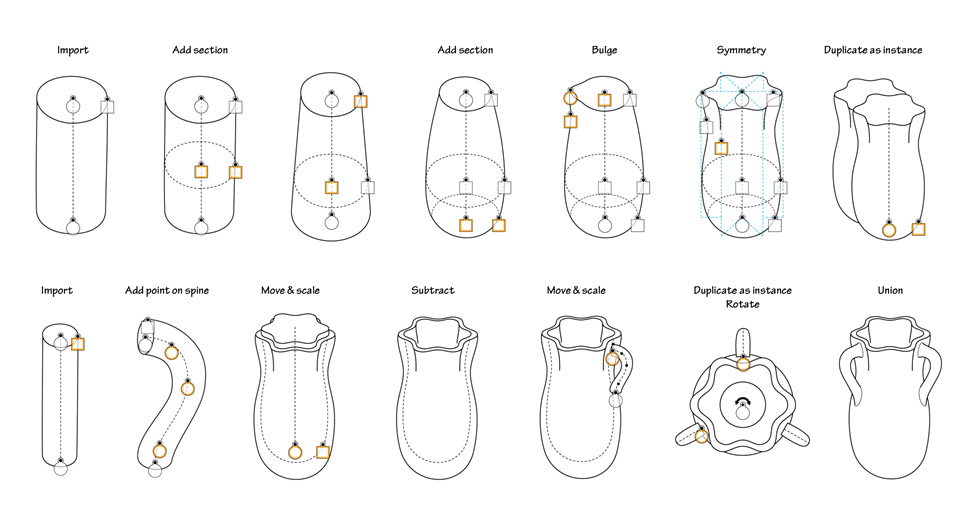 Import
Add section
Add section
Bulge
Symmetry
Duplicate as instance

Import
Add point on spine
Move & scale
Subtract
Move & scale
Duplicate as instance
Rotate
Union